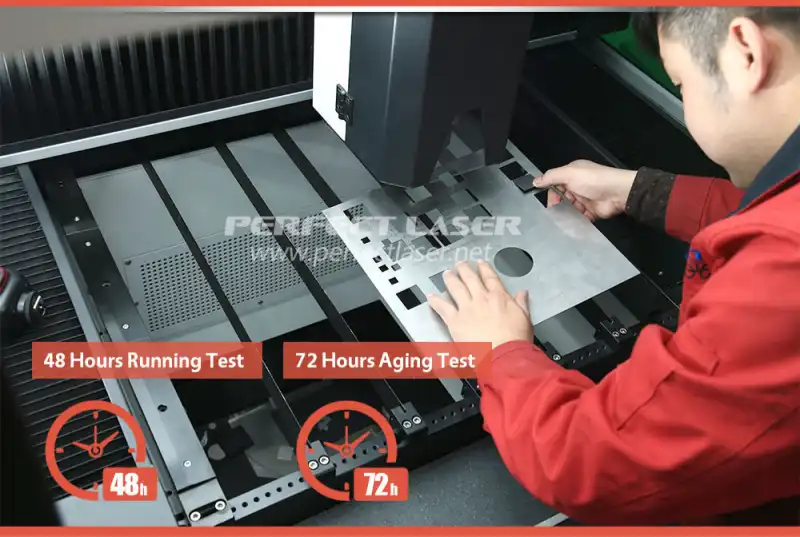 PERFECT LASER
www.perfectlaser.net

48 Hours Running Test

72 Hours Aging Test

48h

72h